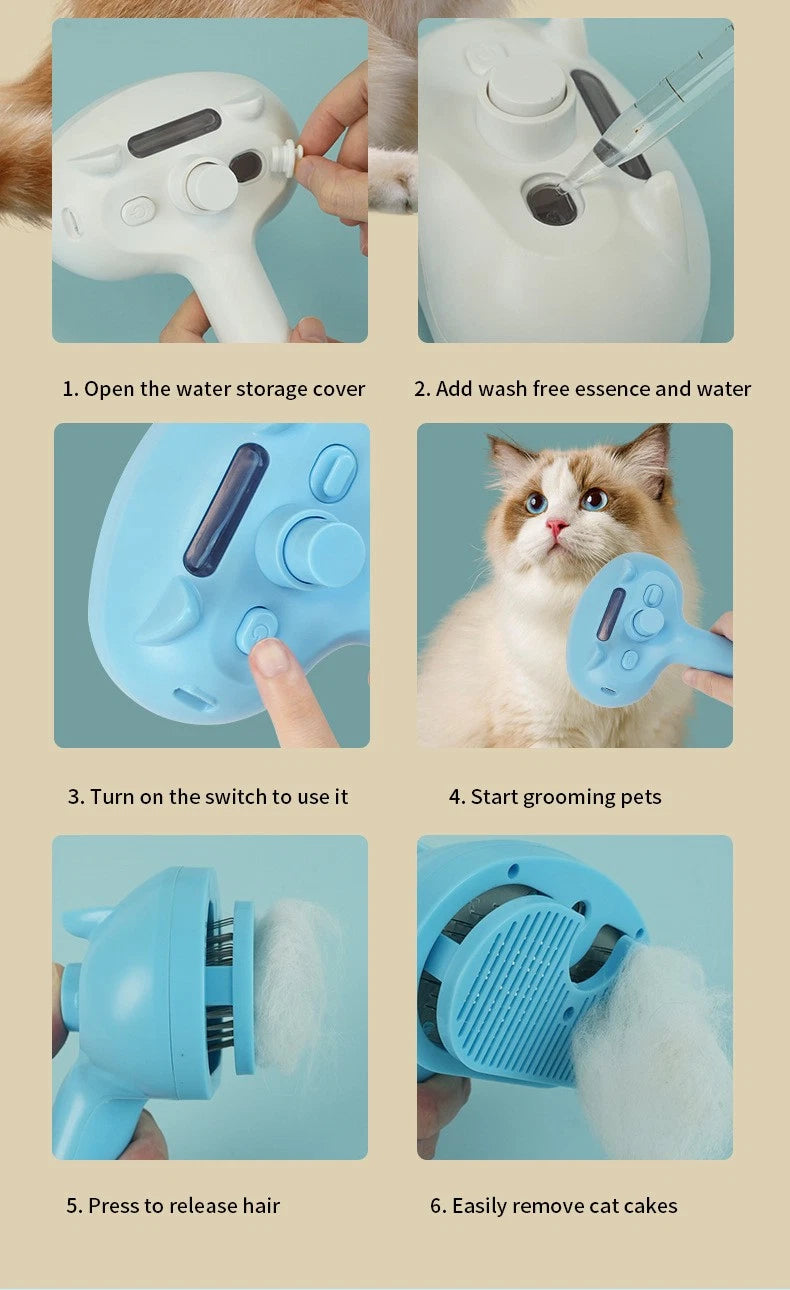 1. Open the water storage cover

2. Add wash free essence and water

3. Turn on the switch to use it

4. Start grooming pets

5. Press to release hair

6. Easily remove cat cakes